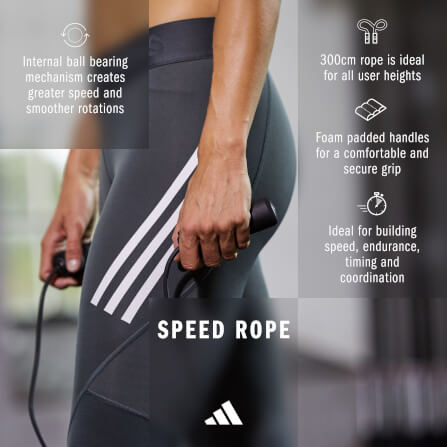 Internal ball bearing mechanism creates greater speed and smoother rotations

300cm rope is ideal for all user heights

Foam padded handles for a comfortable and secure grip

Ideal for building speed, endurance, timing and coordination

SPEED ROPE